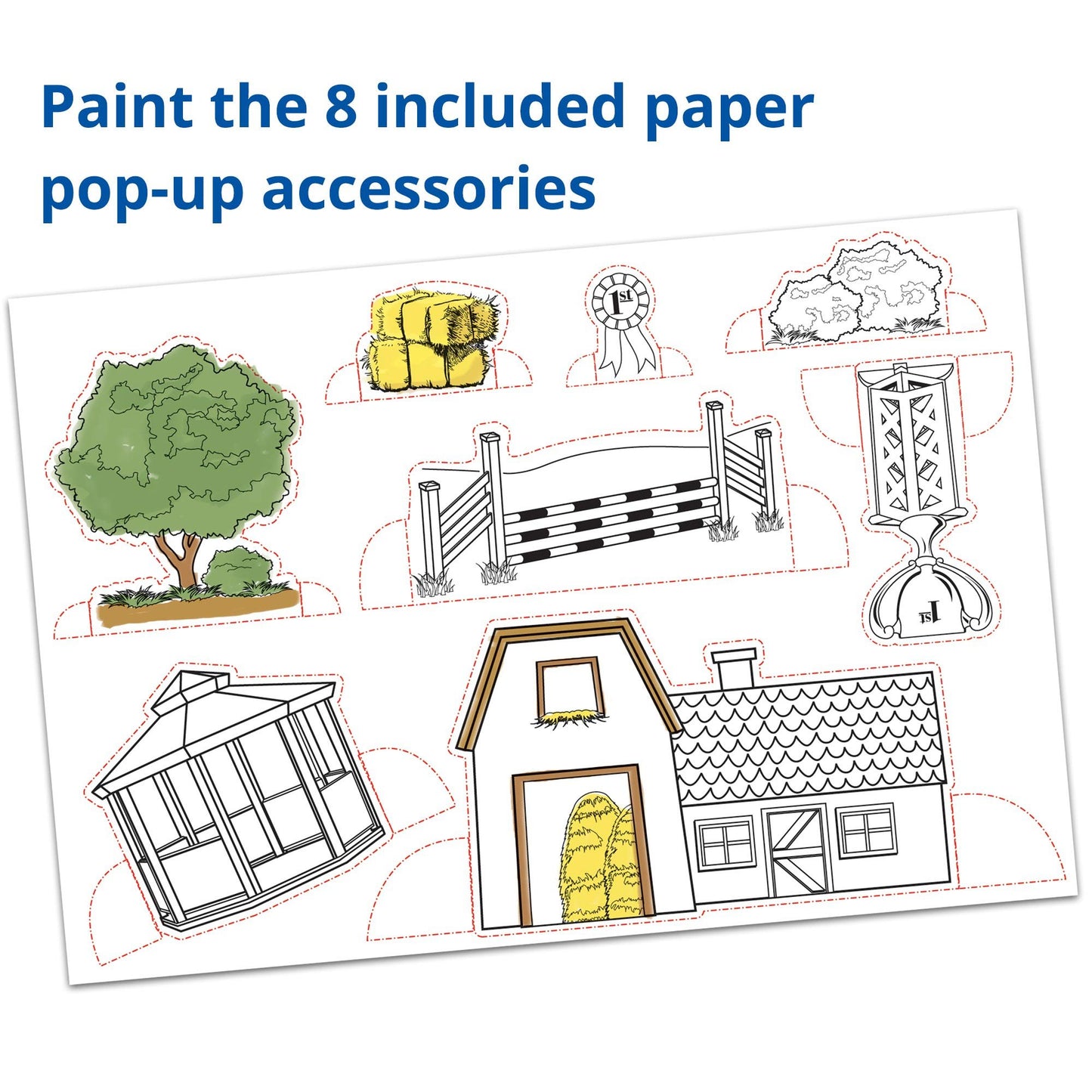 Paint the 8 included paper pop-up accessories

1st

1st