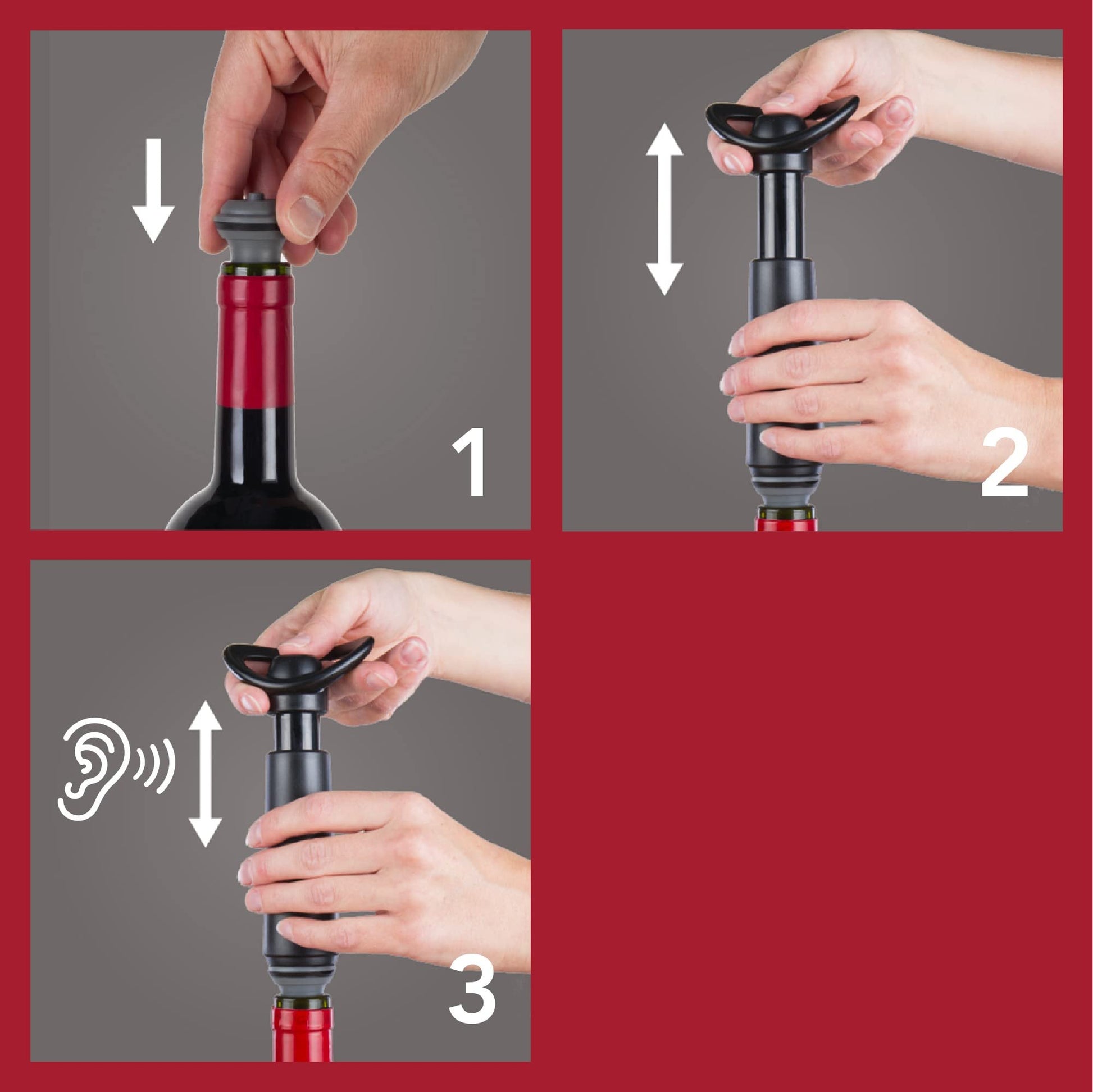 1

2

3