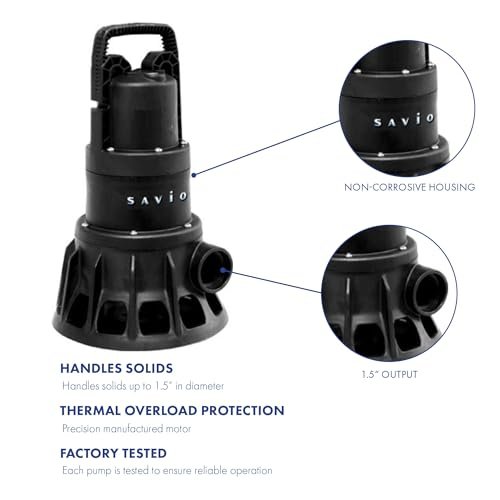 SAVIO

SAVIO

NON-CORROSIVE HOUSING

1.5" OUTPUT

HANDLES SOLIDS

Handles solids up to 1.5" in diameter

THERMAL OVERLOAD PROTECTION

Precision manufactured motor

FACTORY TESTED

Each pump is tested to ensure reliable operation