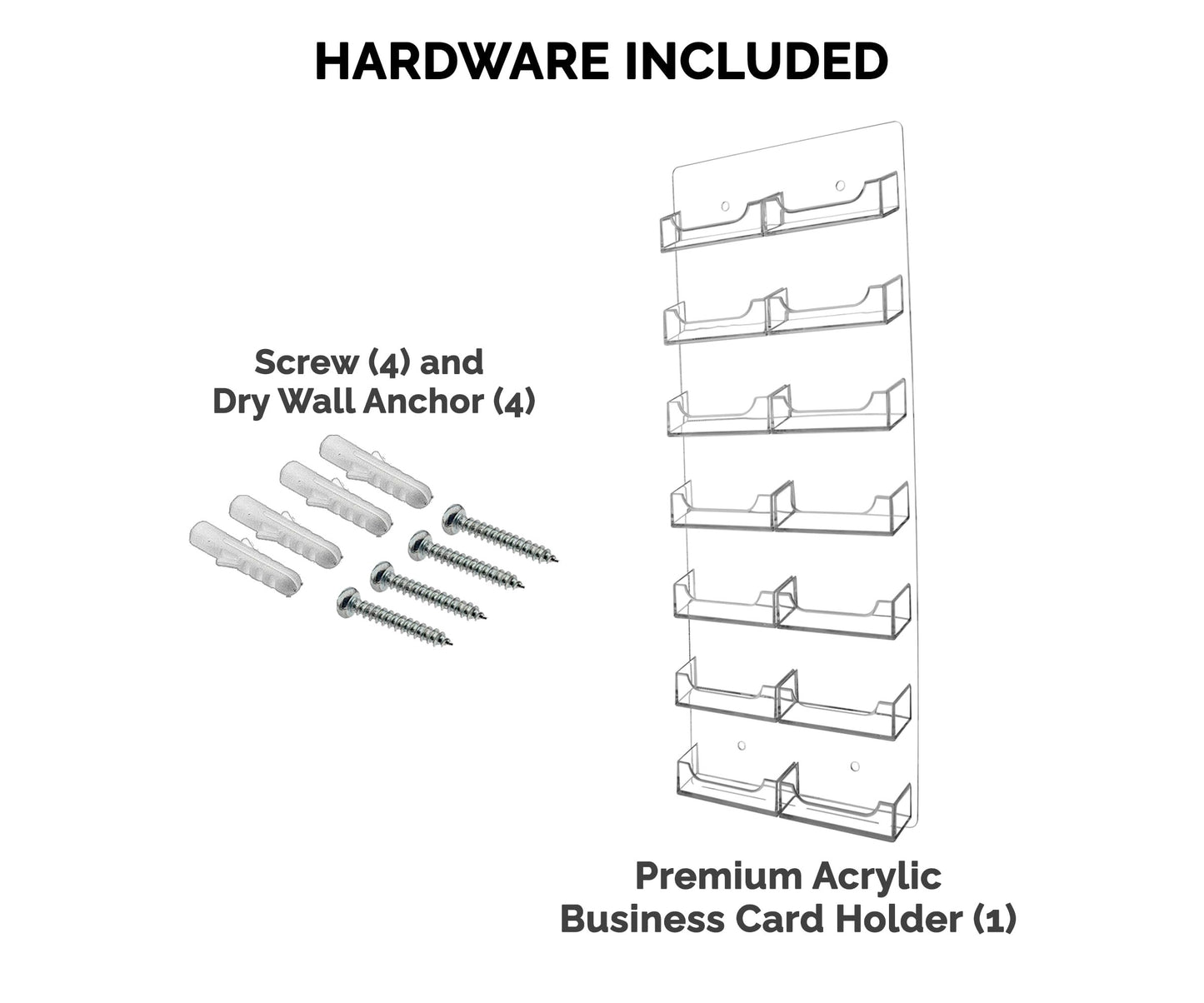 HARDWARE INCLUDED

Screw (4) and Dry Wall Anchor (4)

Premium Acrylic Business Card Holder (1)