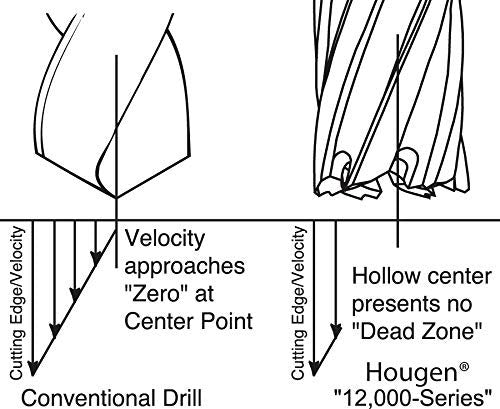 Cutting Edge/Velocity

Velocity approaches "Zero" at Center Point

Conventional Drill

Cutting Edge/Velocity

Hollow center presents no "Dead Zone"

Hougen®
"12,000-Series"