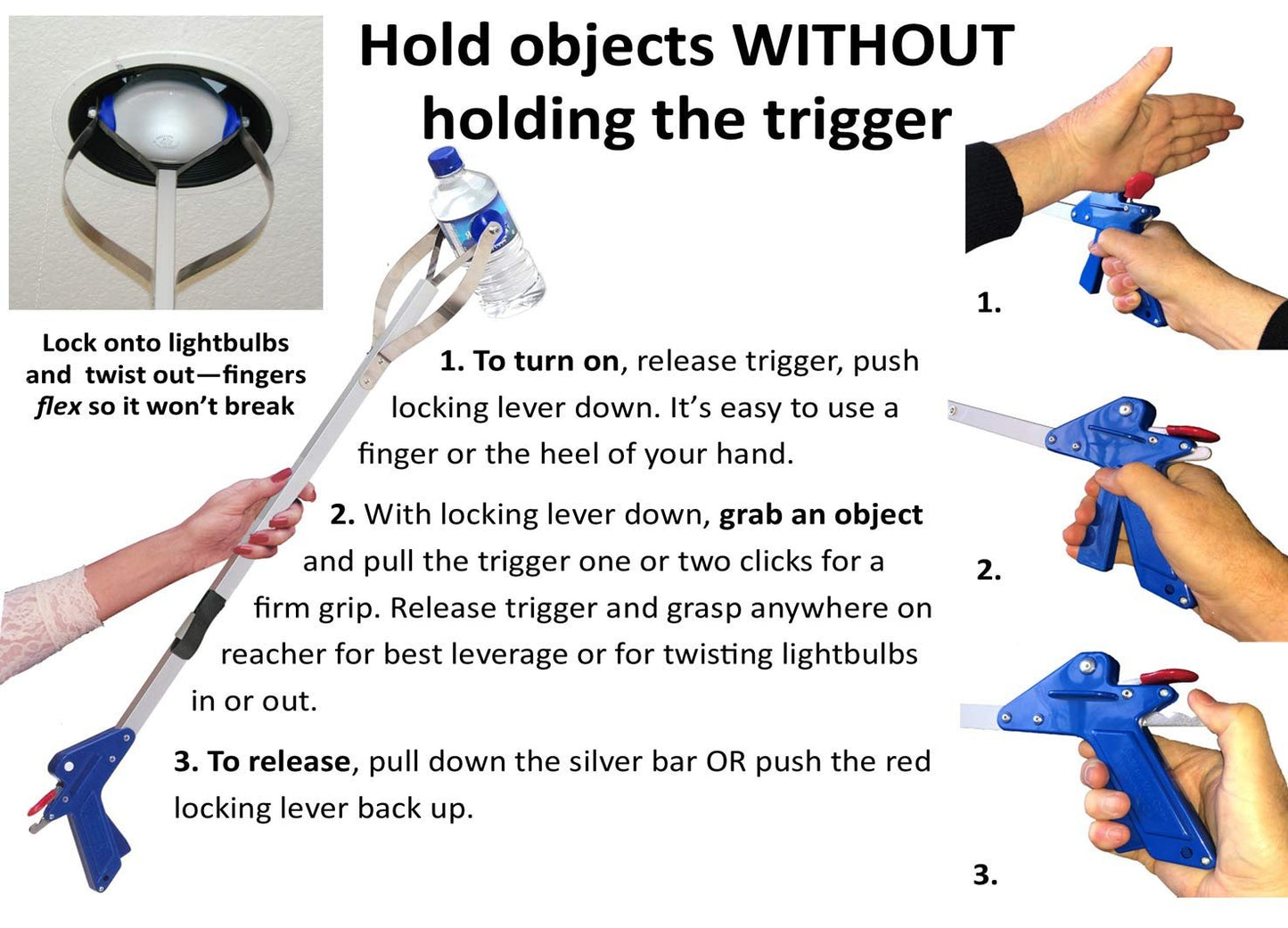 Hold objects WITHOUT holding the trigger

Lock onto lightbulbs and twist out—fingers flex so it won't break

1. To turn on, release trigger, push locking lever down. It's easy to use a finger or the heel of your hand.

2. With locking lever down, grab an object and pull the trigger one or two clicks for a firm grip. Release trigger and grasp anywhere on reacher for best leverage or for twisting lightbulbs in or out.

3. To release, pull down the silver bar OR push the red locking lever back up.

1.

2.

3.