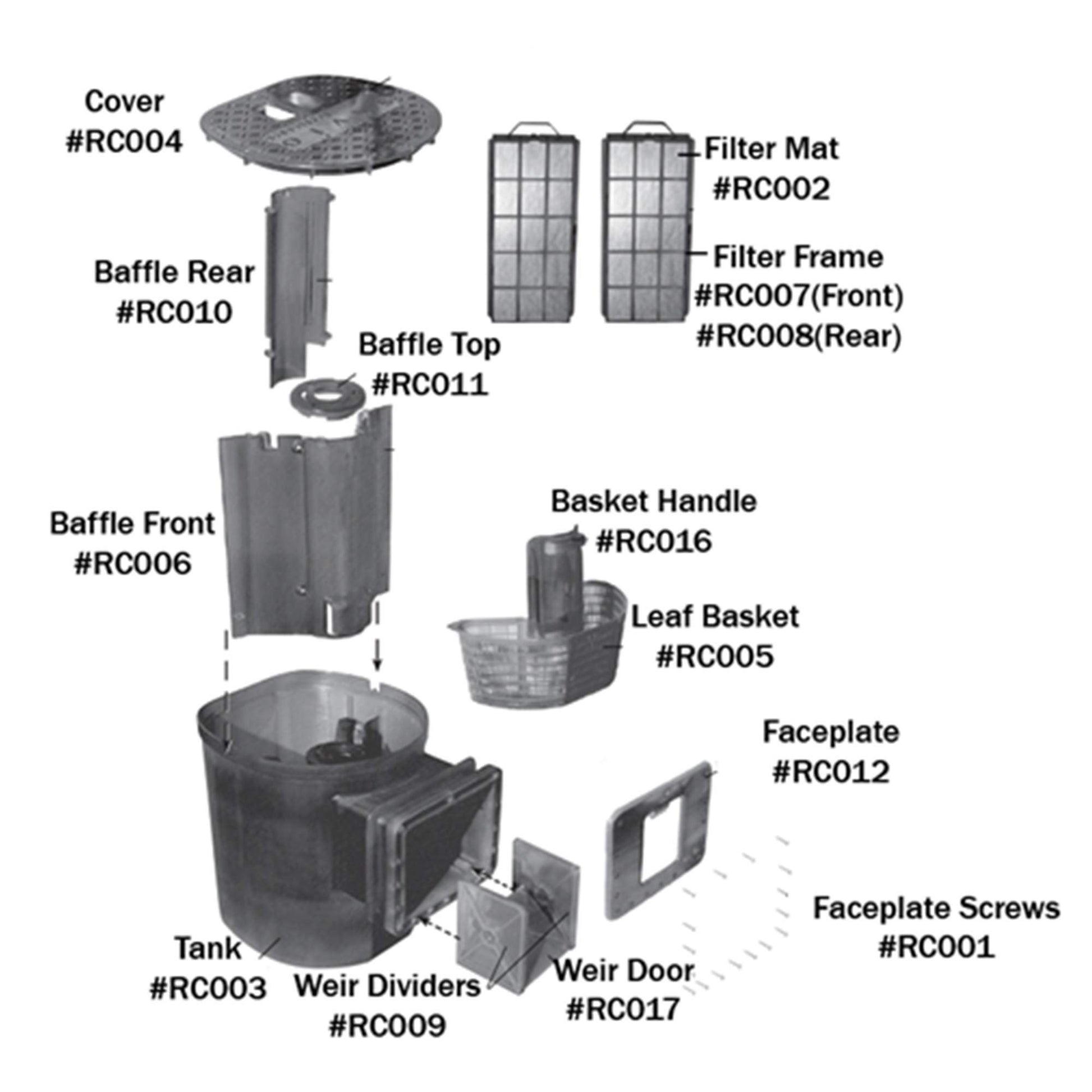 Cover
#RC004

Filter Mat
#RC002

Filter Frame
#RC007(Front)
#RC008(Rear)

Baffle Rear
#RC010

Baffle Top
#RC011

Baffle Front
#RC006

Basket Handle
#RC016

Leaf Basket
#RC005

Faceplate
#RC012

Faceplate Screws
#RC001

Tank
#RC003

Weir Dividers
#RC009

Weir Door
#RC017