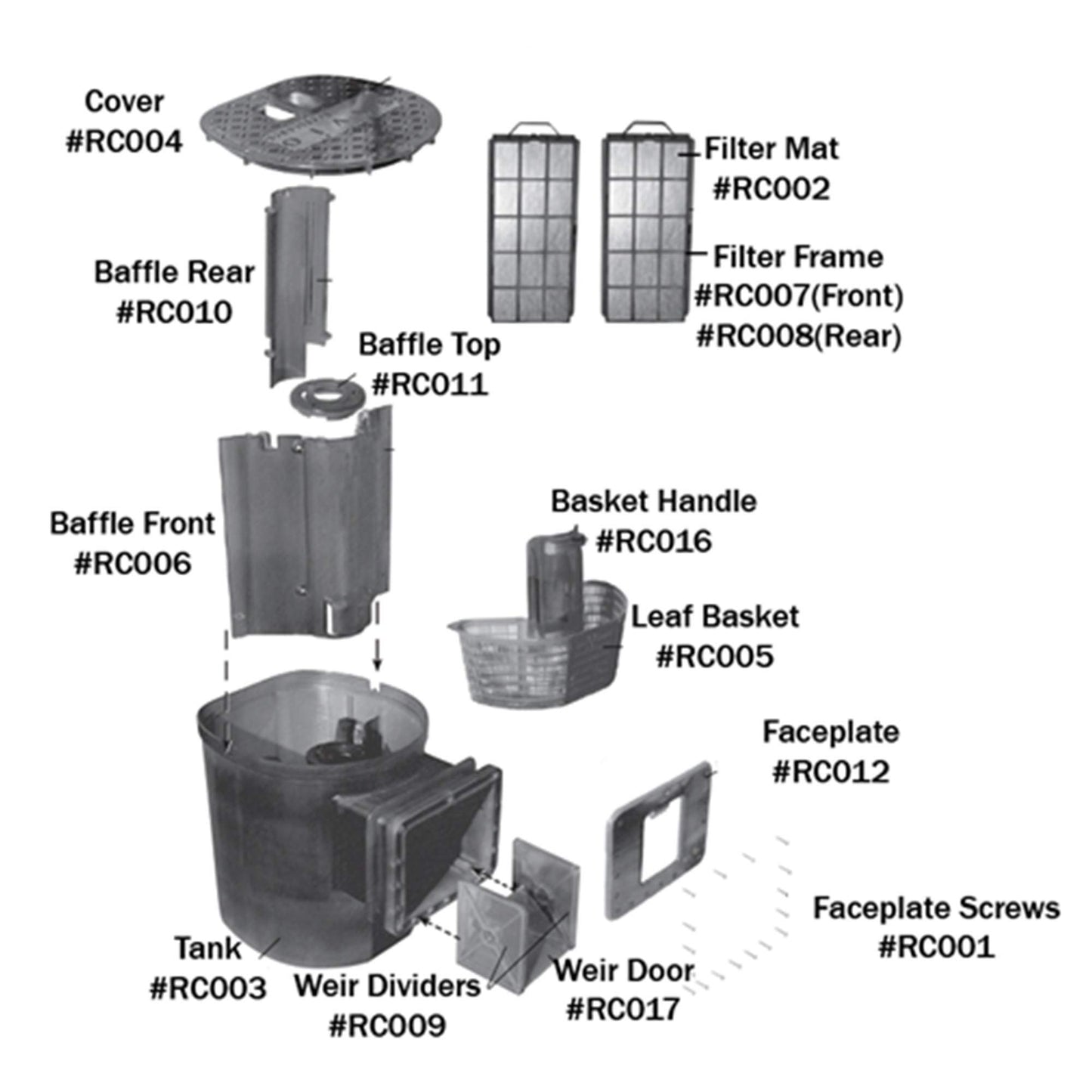 Cover
#RC004

Filter Mat
#RC002

Filter Frame
#RC007(Front)
#RC008(Rear)

Baffle Rear
#RC010

Baffle Top
#RC011

Baffle Front
#RC006

Basket Handle
#RC016

Leaf Basket
#RC005

Faceplate
#RC012

Faceplate Screws
#RC001

Tank
#RC003

Weir Dividers
#RC009

Weir Door
#RC017