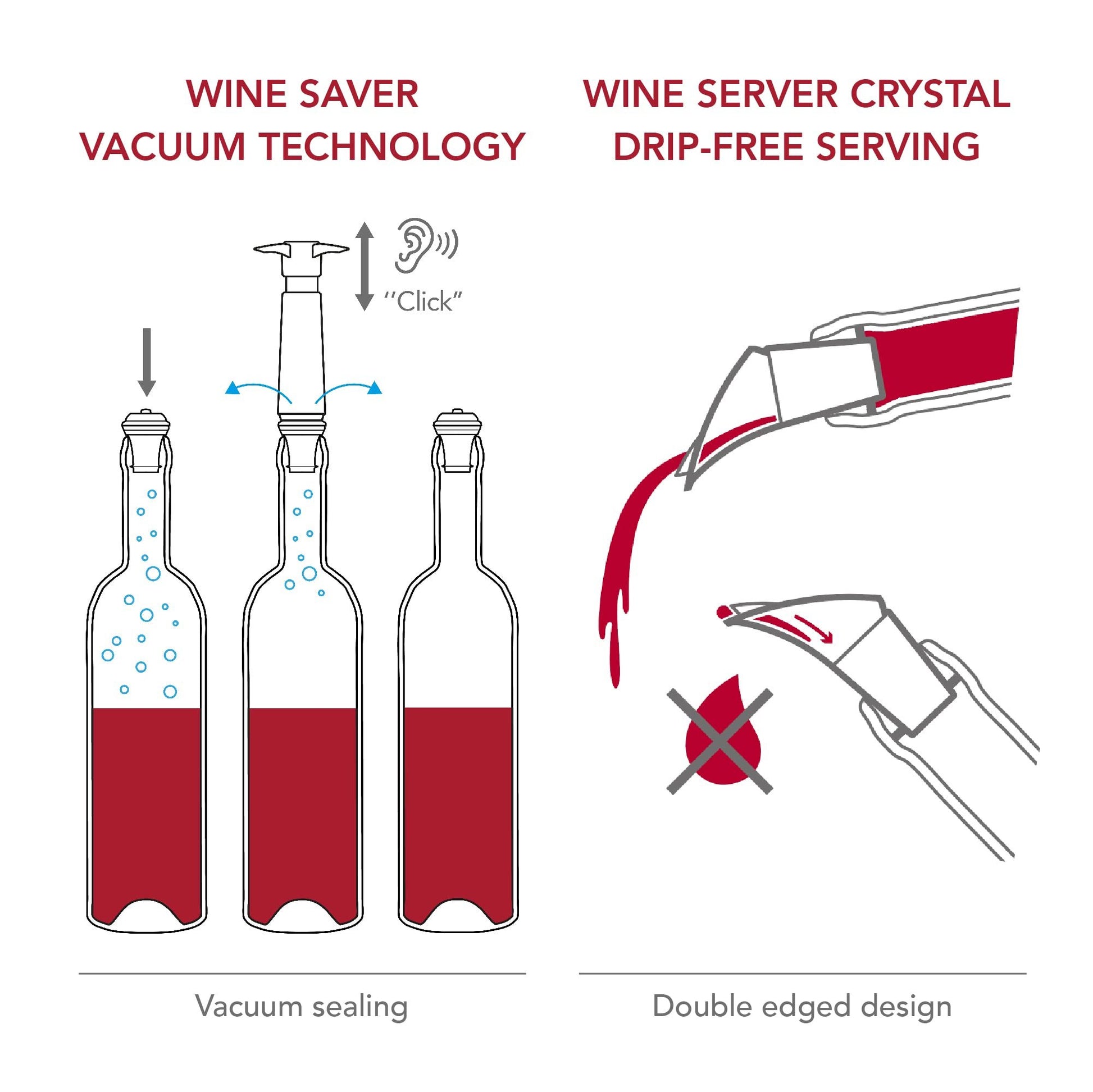 WINE SAVER
VACUUM TECHNOLOGY

"Click"

Vacuum sealing

WINE SERVER CRYSTAL
DRIP-FREE SERVING

Double edged design