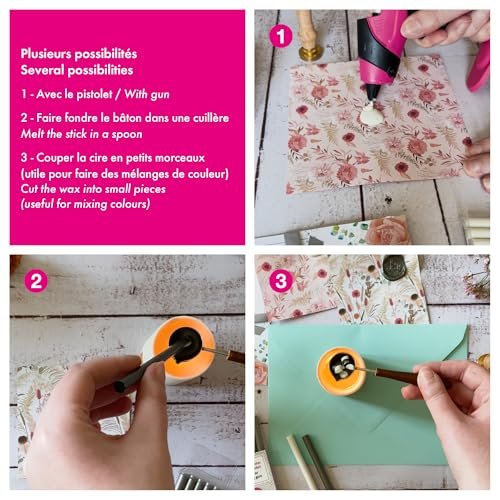 Plusieurs possibilités
Several possibilities

1 - Avec le pistolet / With gun

2 - Faire fondre le bâton dans une cuillère
Melt the stick in a spoon

3 - Couper la cire en petits morceaux (utile pour faire des mélanges de couleur)
Cut the wax into small pieces (useful for mixing colours)

1

2

3