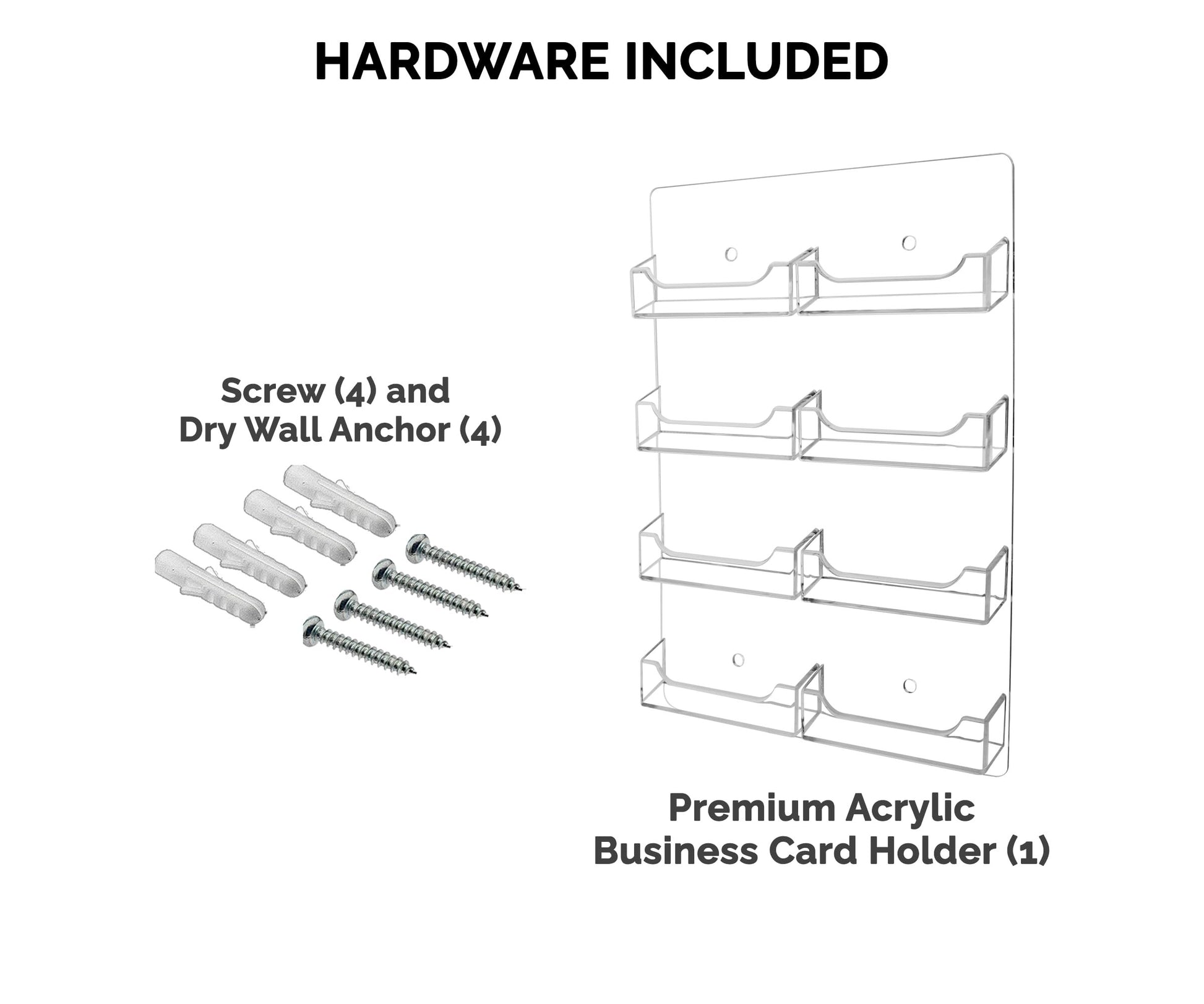 HARDWARE INCLUDED

Screw (4) and Dry Wall Anchor (4)

Premium Acrylic Business Card Holder (1)