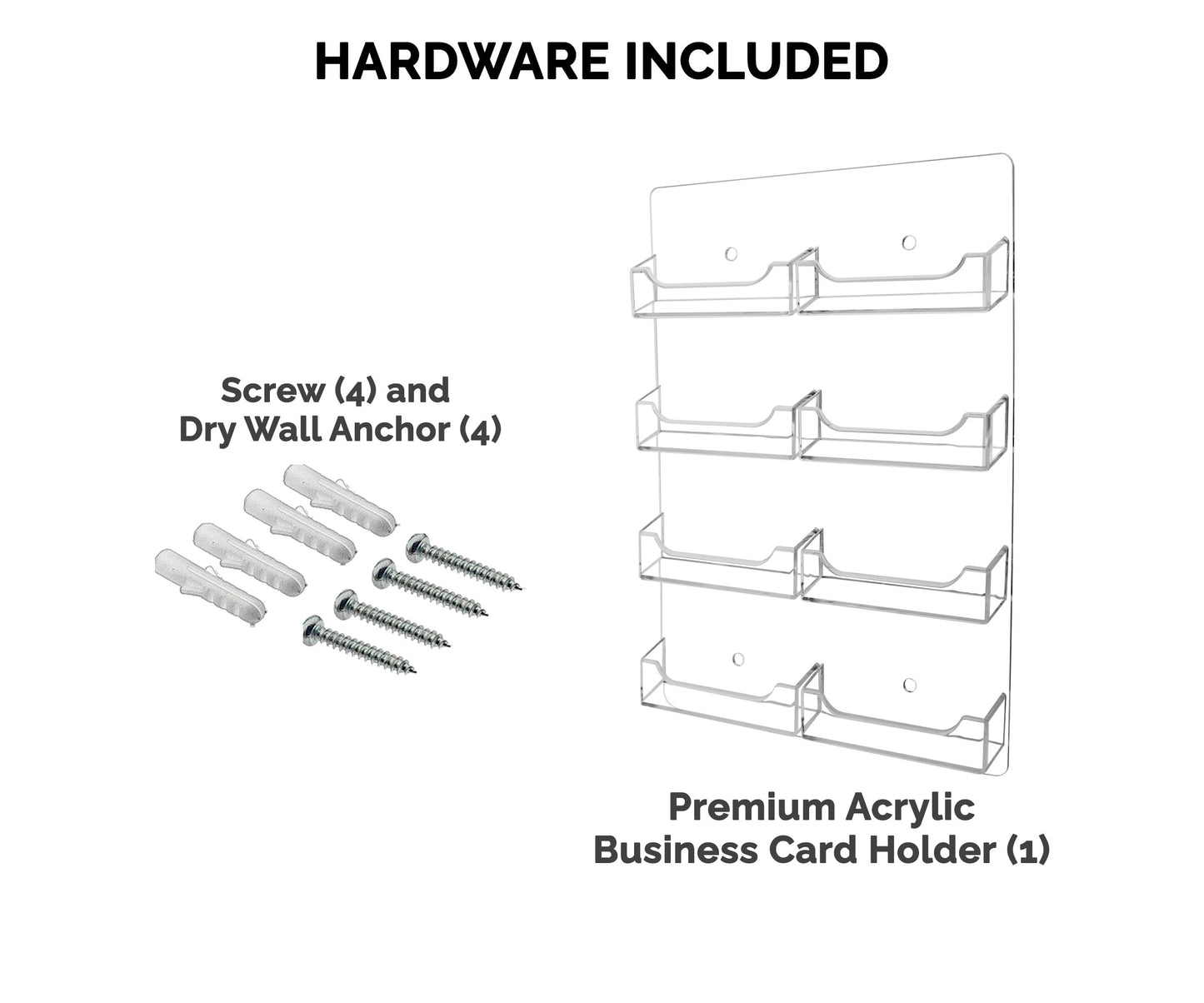 HARDWARE INCLUDED

Screw (4) and
Dry Wall Anchor (4)

Premium Acrylic
Business Card Holder (1)