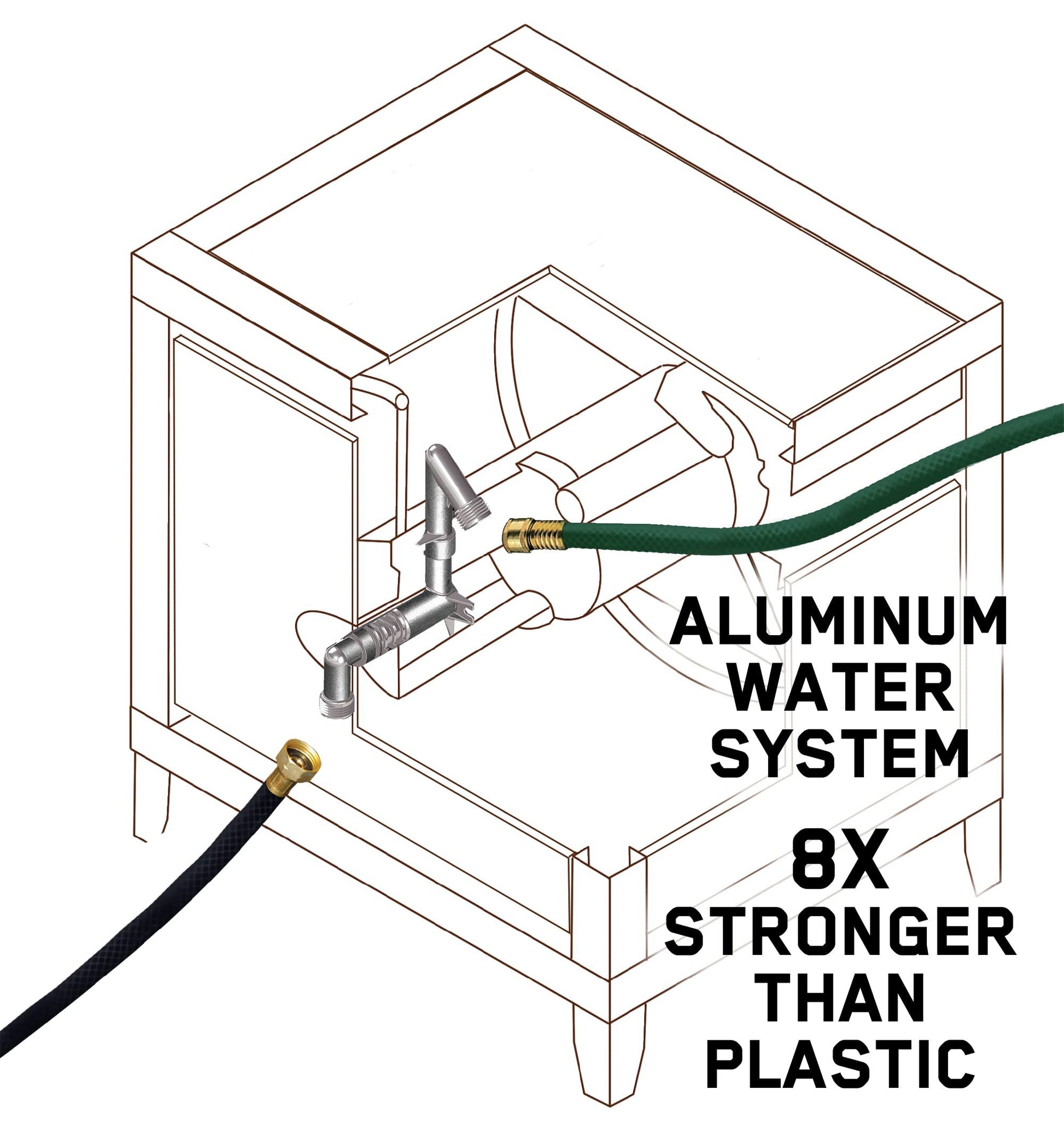 ALUMINUM WATER SYSTEM

8X STRONGER THAN PLASTIC