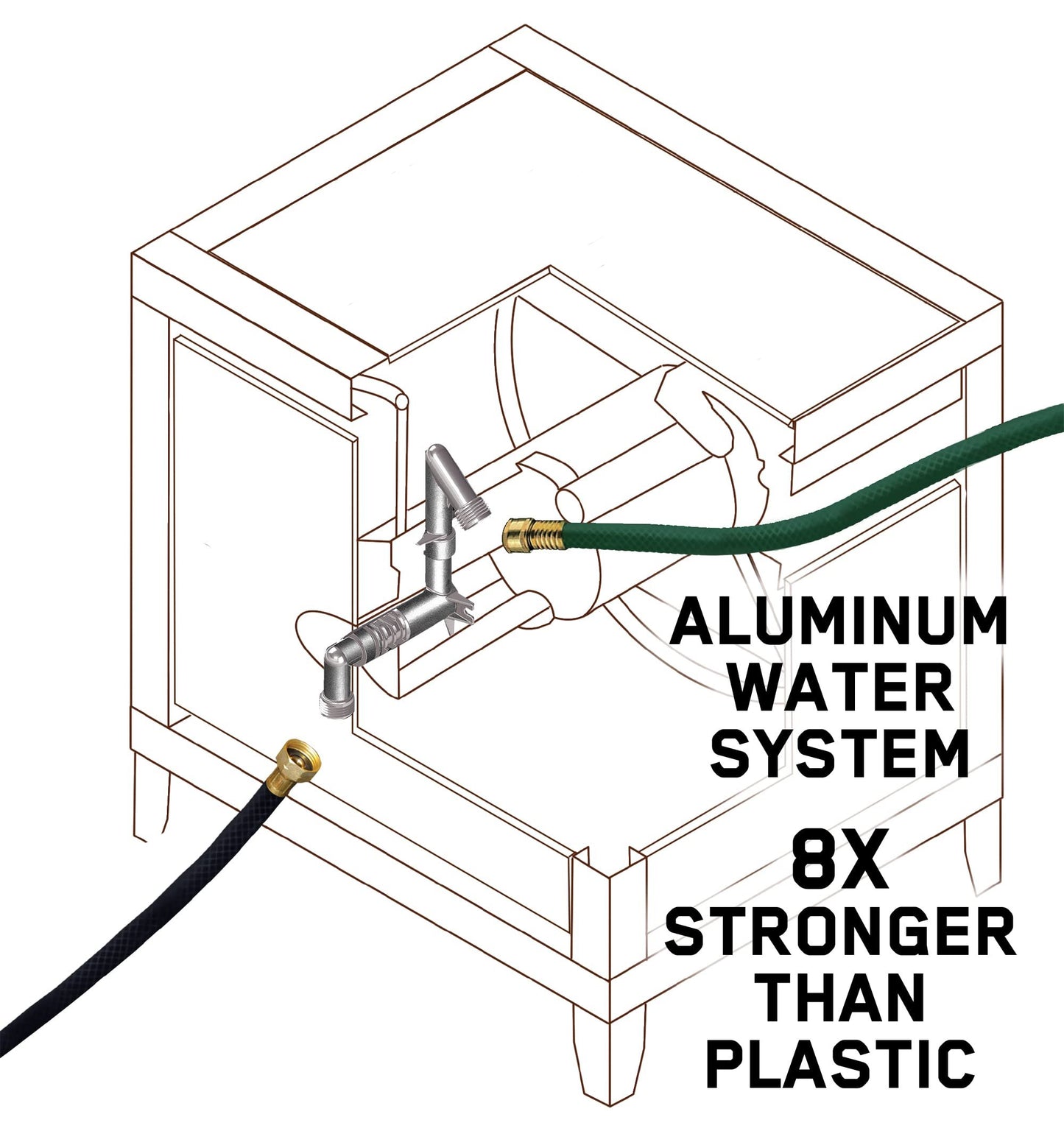 ALUMINUM WATER SYSTEM

8X STRONGER THAN PLASTIC