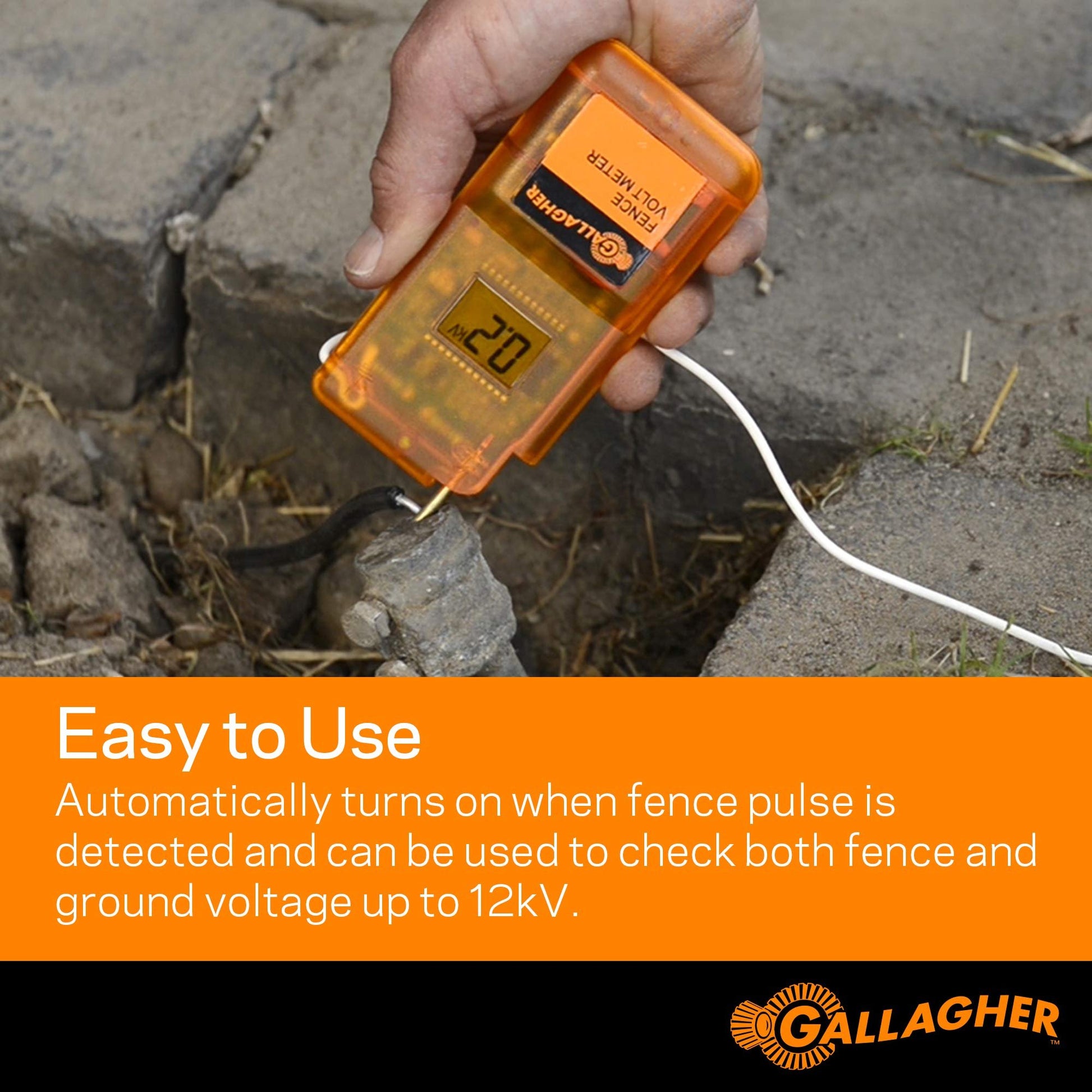 GALLAGHER
FENCE
VOLT METER

0.2 kV

Easy to Use
Automatically turns on when fence pulse is detected and can be used to check both fence and ground voltage up to 12kV.

GALLAGHER