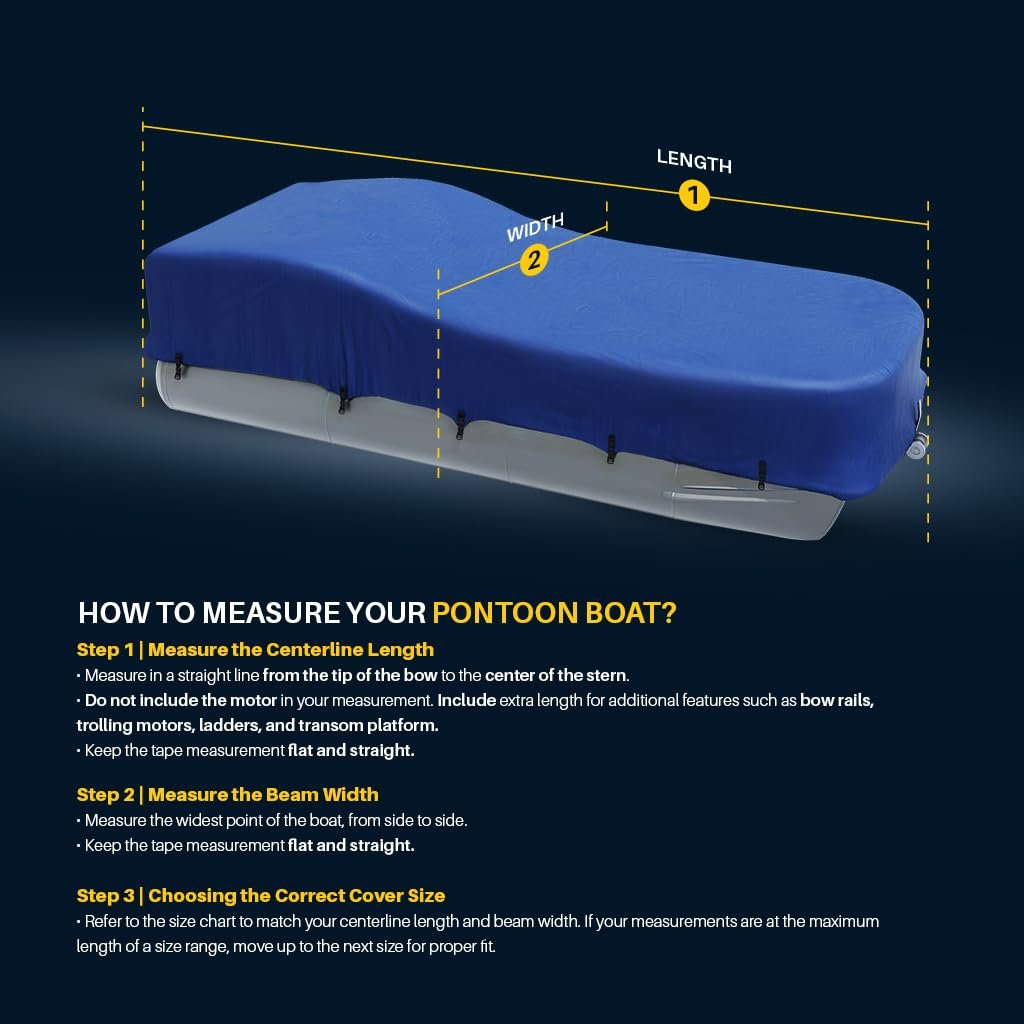 LENGTH
1
WIDTH
2

HOW TO MEASURE YOUR PONTOON BOAT?

Step 1 | Measure the Centerline Length
• Measure in a straight line from the tip of the bow to the center of the stern.
• Do not include the motor in your measurement. Include extra length for additional features such as bow rails, trolling motors, ladders, and transom platform.
• Keep the tape measurement flat and straight.

Step 2 | Measure the Beam Width
• Measure the widest point of the boat, from side to side.
• Keep the tape measurement flat and straight.

Step 3 | Choosing the Correct Cover Size
• Refer to the size chart to match your centerline length and beam width. If your measurements are at the maximum length of a size range, move up to the next size for proper fit.