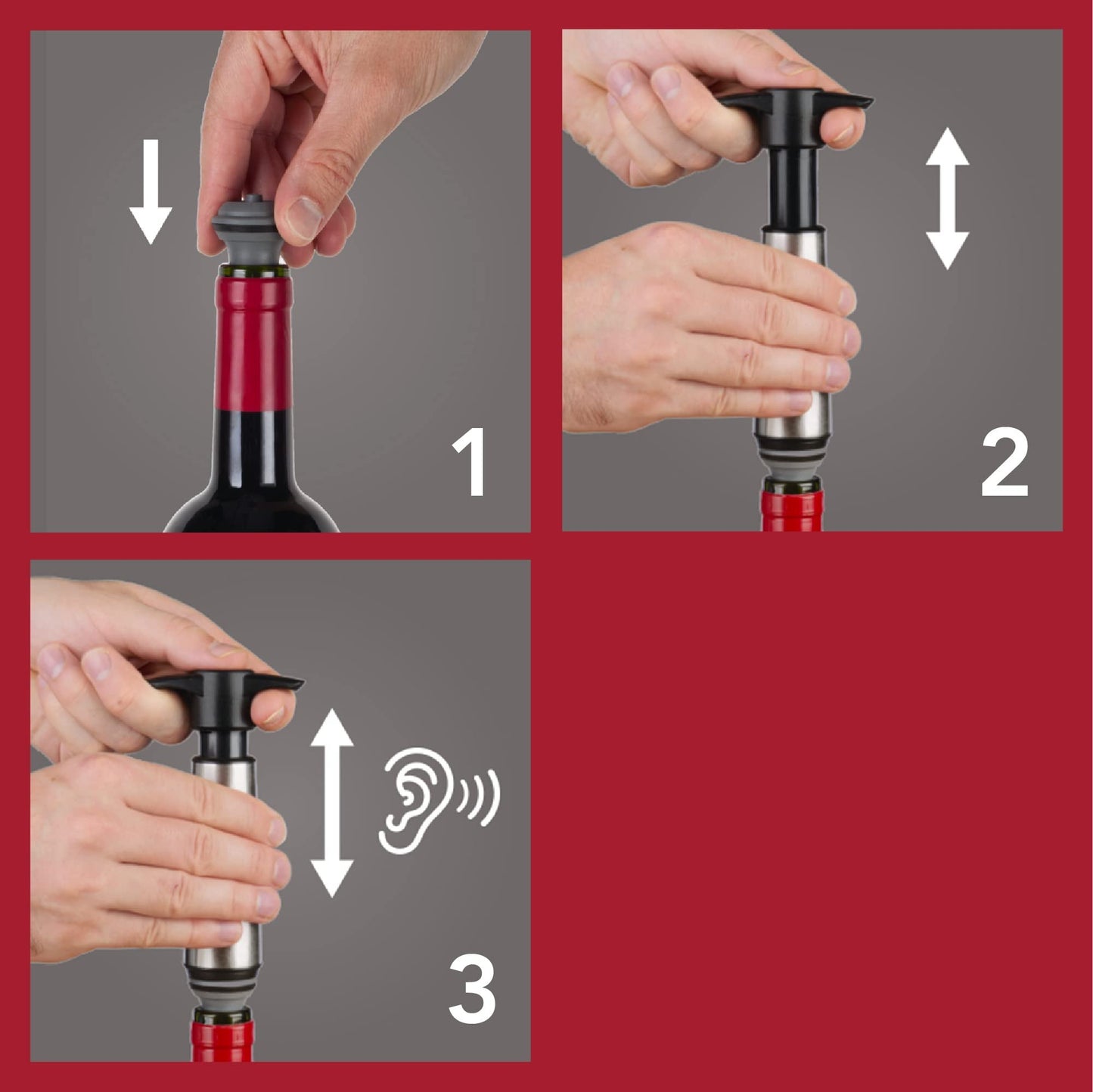 1

2

3