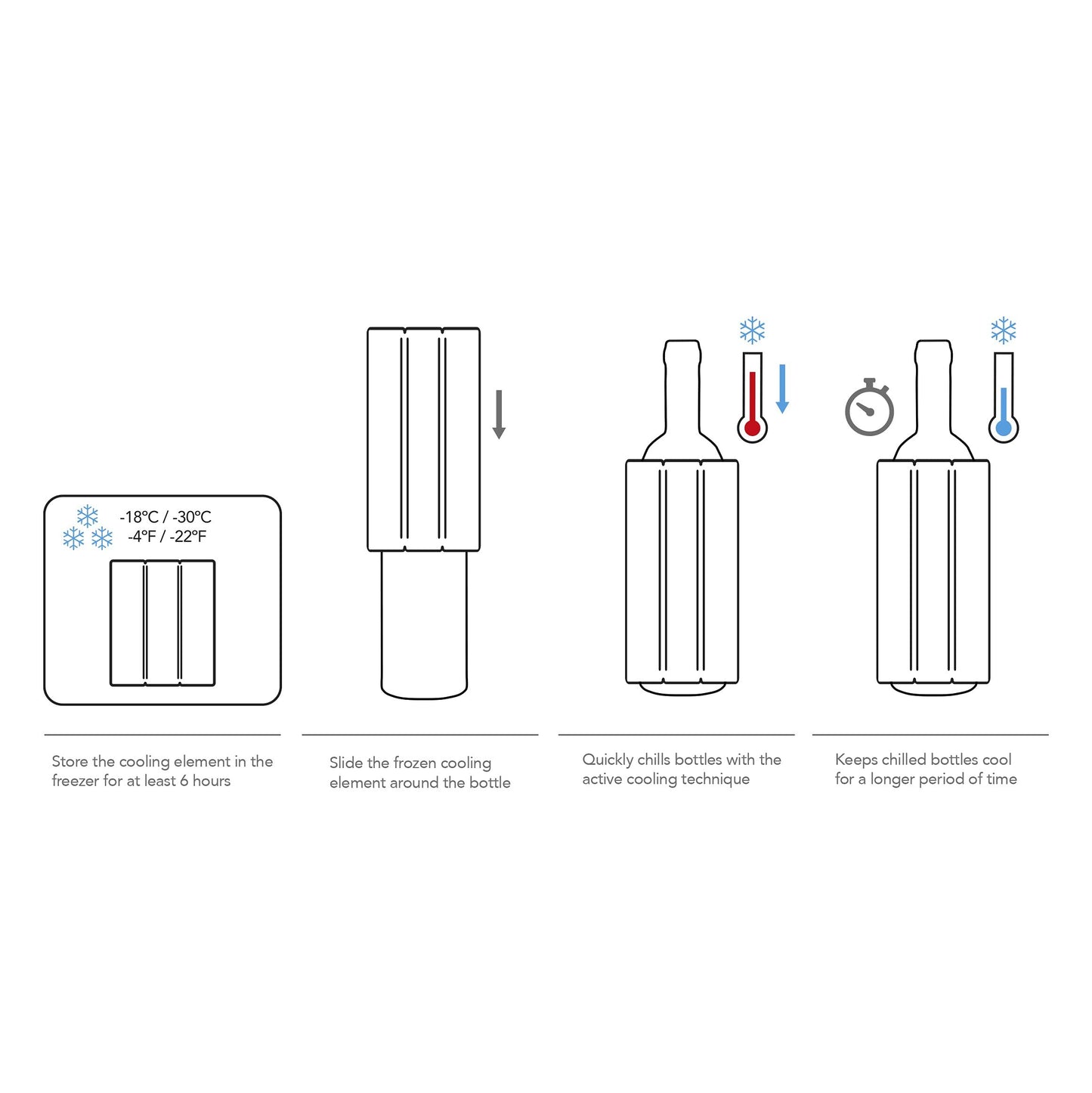 -18°C / -30°C
-4°F / -22°F

Store the cooling element in the freezer for at least 6 hours

Slide the frozen cooling element around the bottle

Quickly chills bottles with the active cooling technique

Keeps chilled bottles cool for a longer period of time