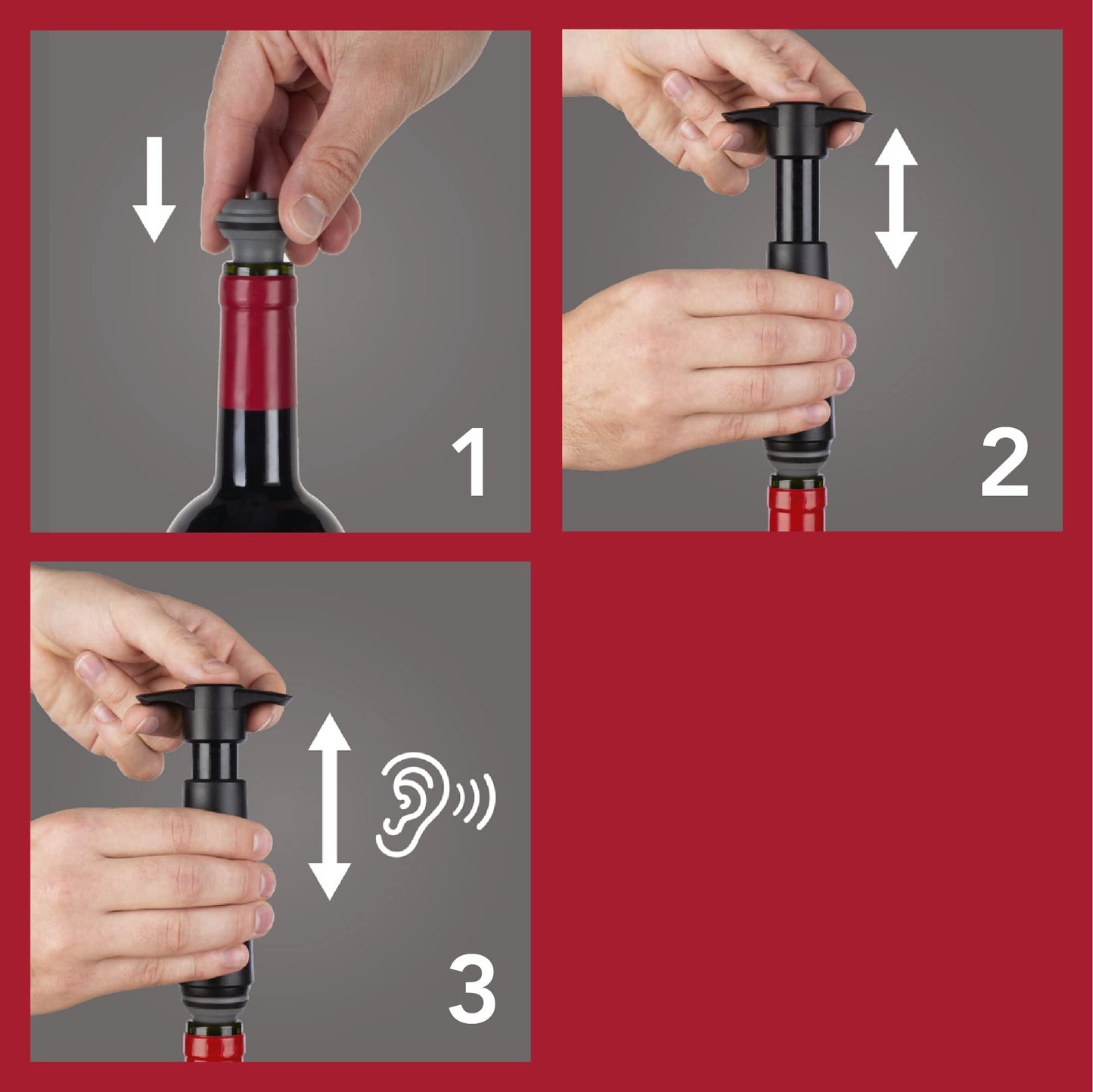 1

2

3