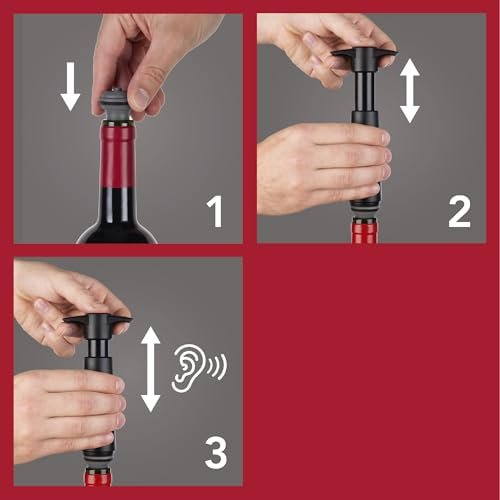 1

2

3