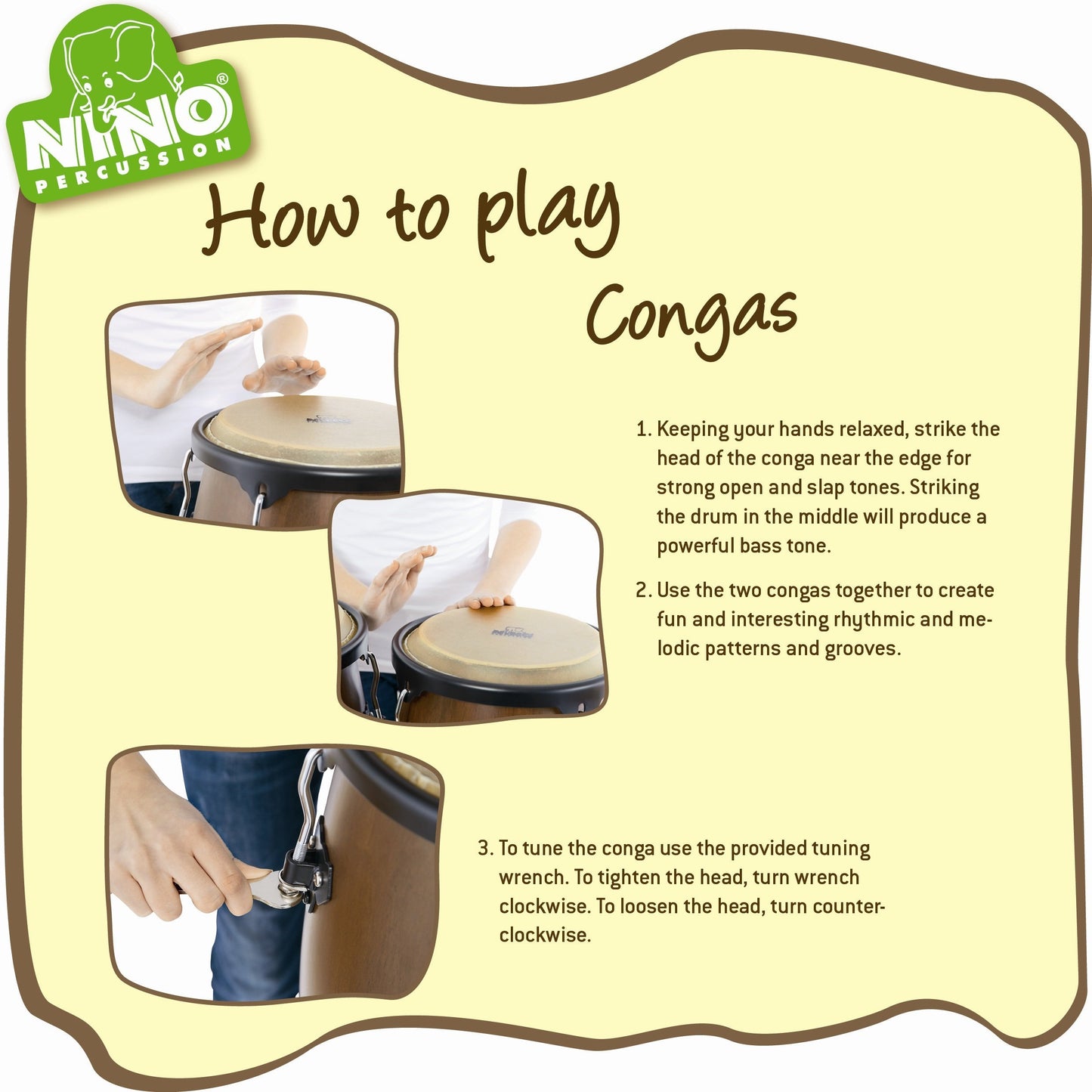 NINO®
PERCUSSION

How to play Congas

1. Keeping your hands relaxed, strike the head of the conga near the edge for strong open and slap tones. Striking the drum in the middle will produce a powerful bass tone.

2. Use the two congas together to create fun and interesting rhythmic and melodic patterns and grooves.

3. To tune the conga use the provided tuning wrench. To tighten the head, turn wrench clockwise. To loosen the head, turn counterclockwise.