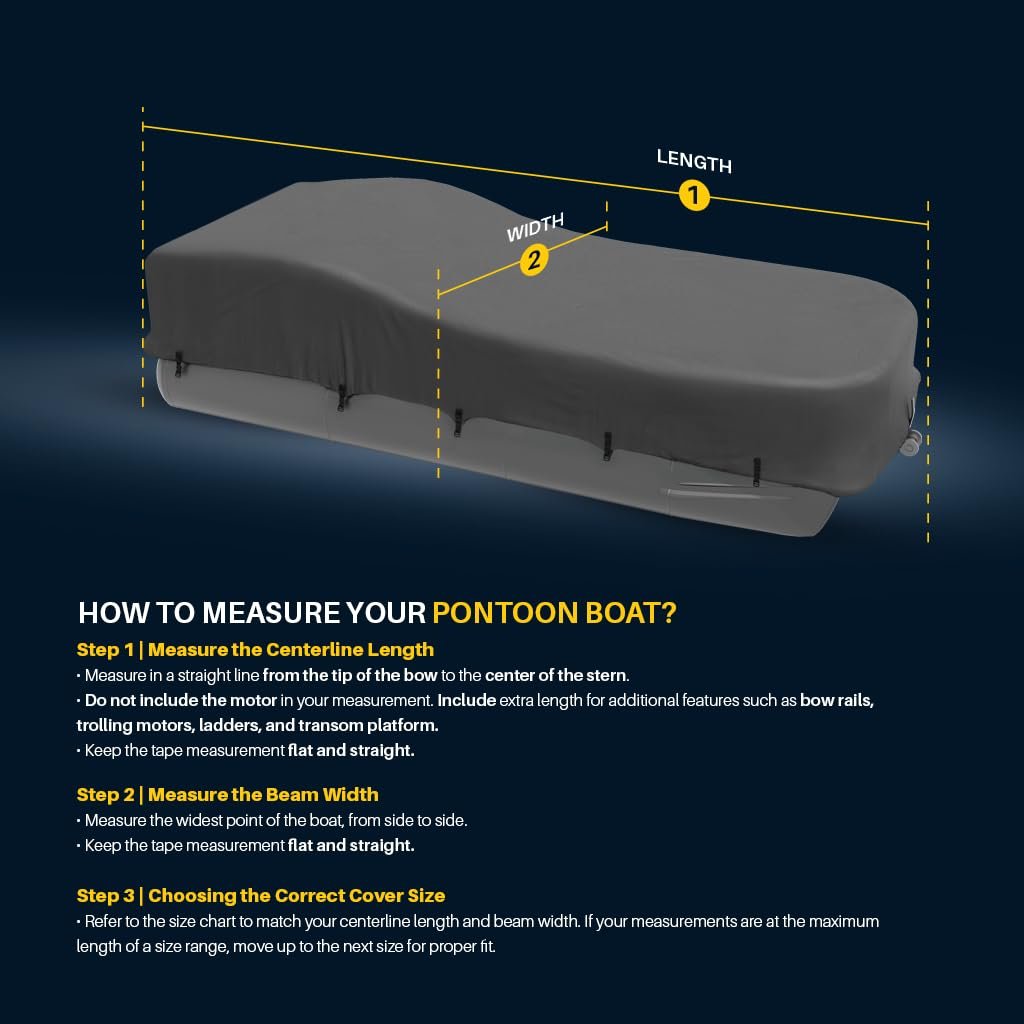 LENGTH
1
WIDTH
2

HOW TO MEASURE YOUR PONTOON BOAT?

Step 1 | Measure the Centerline Length
• Measure in a straight line from the tip of the bow to the center of the stern.
• Do not include the motor in your measurement. Include extra length for additional features such as bow rails, trolling motors, ladders, and transom platform.
• Keep the tape measurement flat and straight.

Step 2 | Measure the Beam Width
• Measure the widest point of the boat, from side to side.
• Keep the tape measurement flat and straight.

Step 3 | Choosing the Correct Cover Size
• Refer to the size chart to match your centerline length and beam width. If your measurements are at the maximum length of a size range, move up to the next size for proper fit.